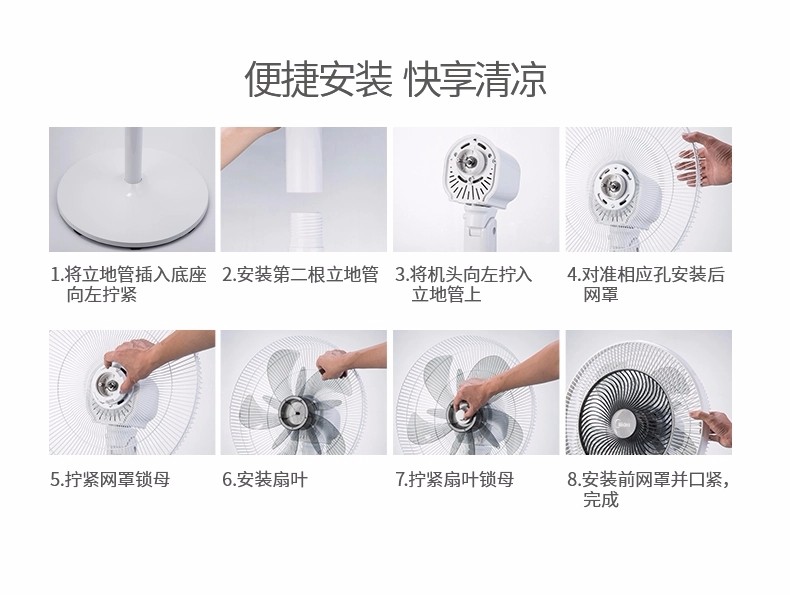 便捷安装 快享清凉

1.将立地管插入底座向左拧紧

2.安装第二根立地管

3.将机头向左拧入立地管上

4.对准相应孔安装后网罩

5.拧紧网罩锁母

6.安装扇叶

7.拧紧扇叶锁母

8.安装前网罩并口紧，完成